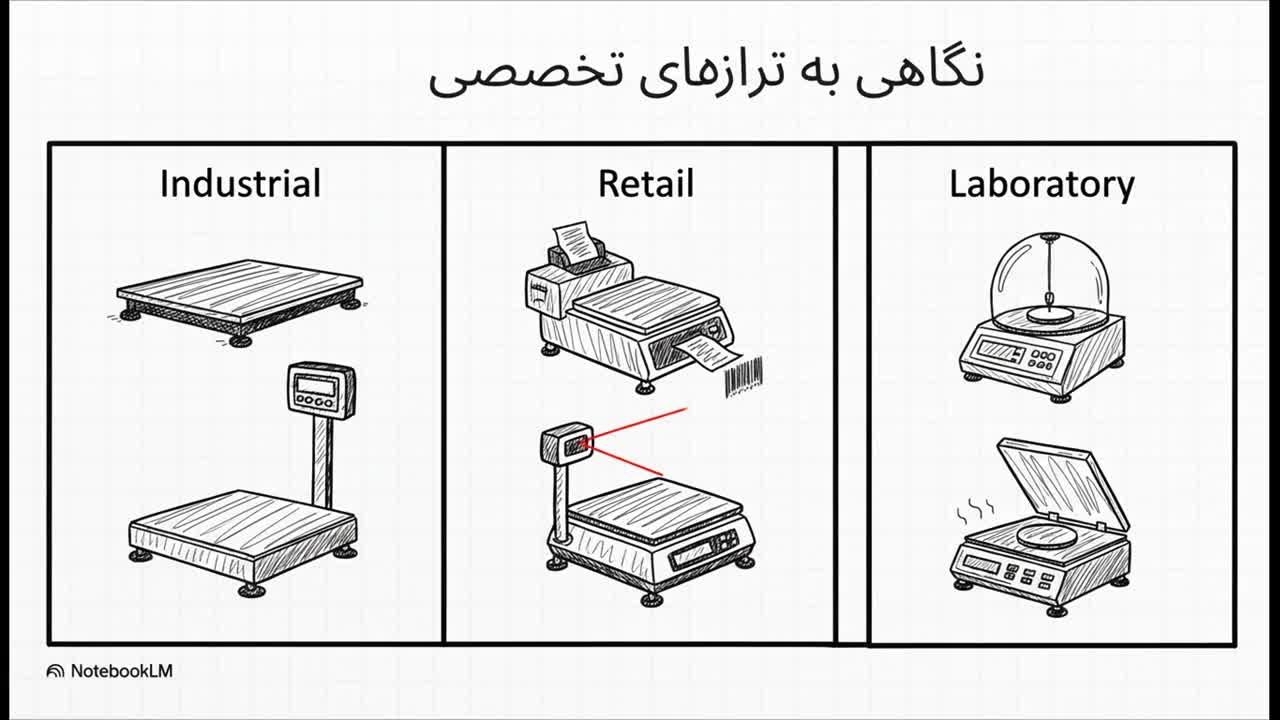 نگاهی به ترازهای تخصصی

Industrial

Retail

Laboratory

NotebookLM